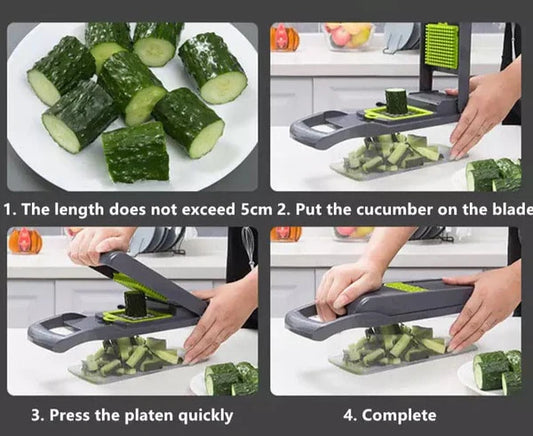 1. The length does not exceed 5cm 2. Put the cucumber on the blade

3. Press the platen quickly

4. Complete